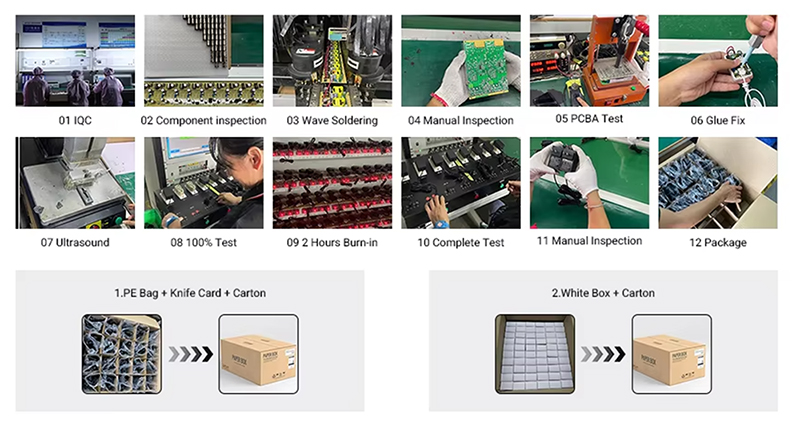 01 IQC

02 Component inspection

03 Wave Soldering

04 Manual Inspection

05 PCBA Test

06 Glue Fix

07 Ultrasound

08 100% Test

09 2 Hours Burn-in

10 Complete Test

11 Manual Inspection

12 Package

1.PE Bag + Knife Card + Carton

PAPER BOX

2.White Box + Carton

PAPER BOX